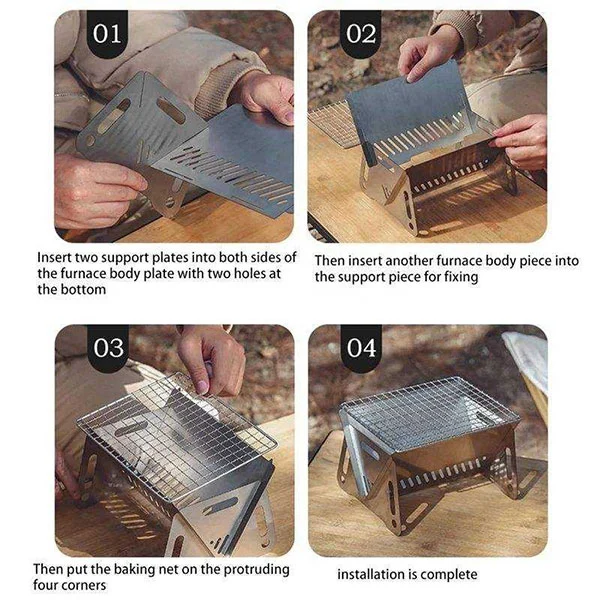 01

Insert two support plates into both sides of the furnace body plate with two holes at the bottom

02

Then insert another furnace body piece into the support piece for fixing

03

Then put the baking net on the protruding four corners

04

installation is complete